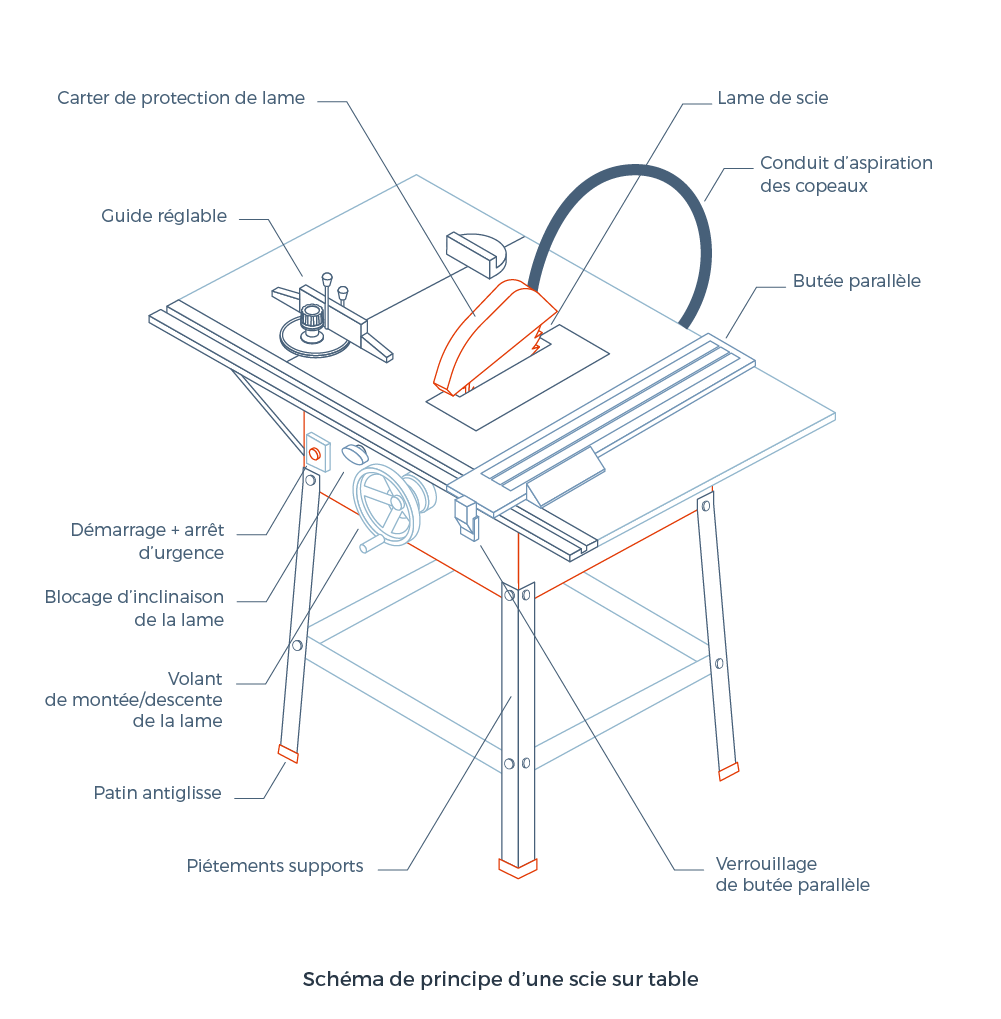 Carter de protection de lame

Lame de scie

Conduit d'aspiration des copeaux

Guide réglable

Butée parallèle

Démarrage + arrêt d'urgence

Blocage d'inclinaison de la lame

Volant de montée/descente de la lame

Patin antiglisse

Piétements supports

Verrouillage de butée parallèle

Schéma de principe d'une scie sur table