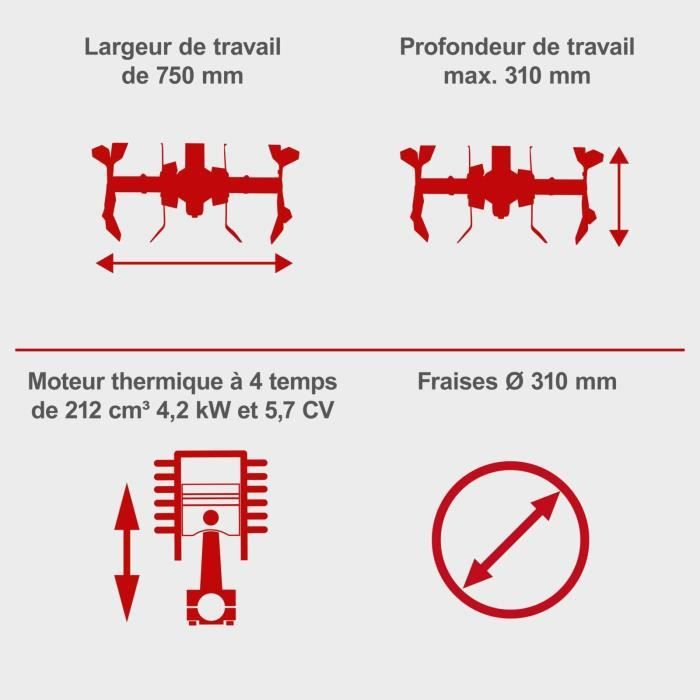 Largeur de travail de 750 mm

Profondeur de travail max. 310 mm

Moteur thermique à 4 temps de 212 cm³ 4,2 kW et 5,7 CV

Fraises Ø 310 mm