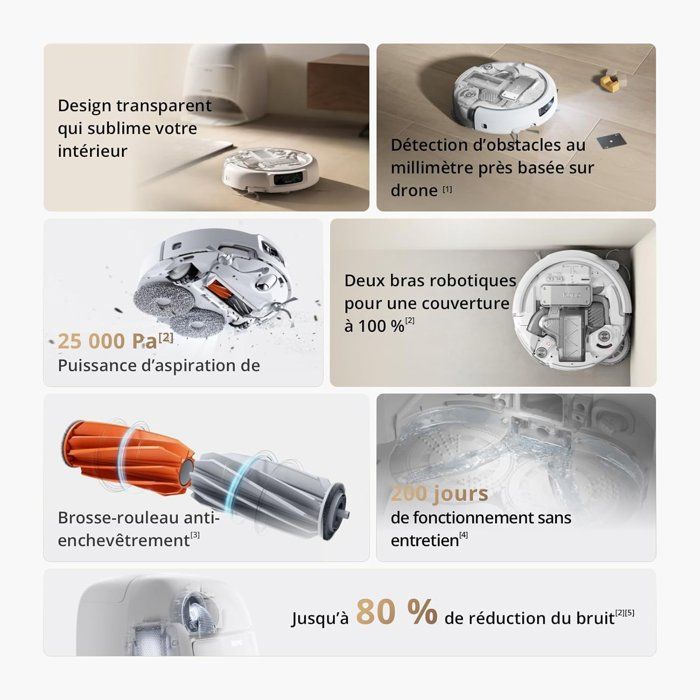 Design transparent qui sublime votre intérieur

Détection d'obstacles au millimètre près basée sur drone [1]

25 000 Pa[2]
Puissance d'aspiration de

Deux bras robotiques pour une couverture à 100 %[2]

Brosse-rouleau anti-enchevêtrement[3]

200 jours
de fonctionnement sans entretien[4]

Jusqu'à 80 % de réduction du bruit[2][5]