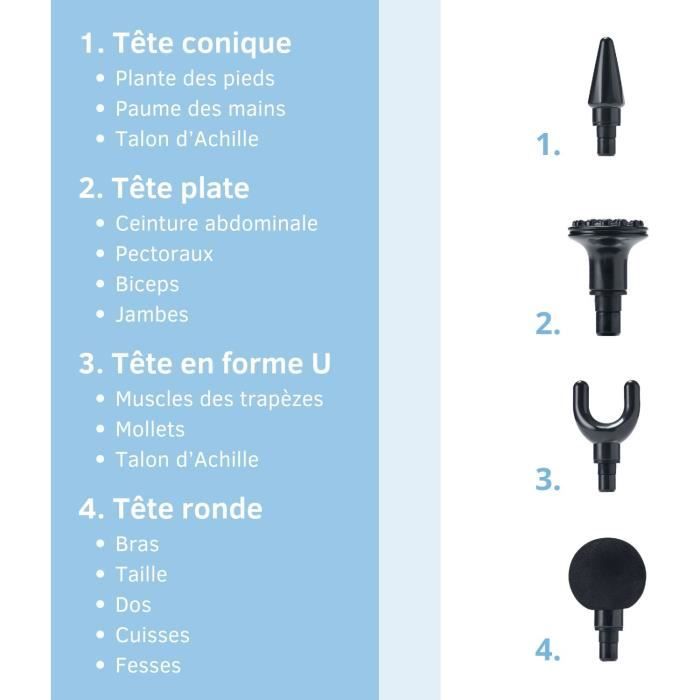 1. Tête conique
• Plante des pieds
• Paume des mains
• Talon d'Achille

2. Tête plate
• Ceinture abdominale
• Pectoraux
• Biceps
• Jambes

3. Tête en forme U
• Muscles des trapèzes
• Mollets
• Talon d'Achille

4. Tête ronde
• Bras
• Taille
• Dos
• Cuisses
• Fesses

1.

2.

3.

4.