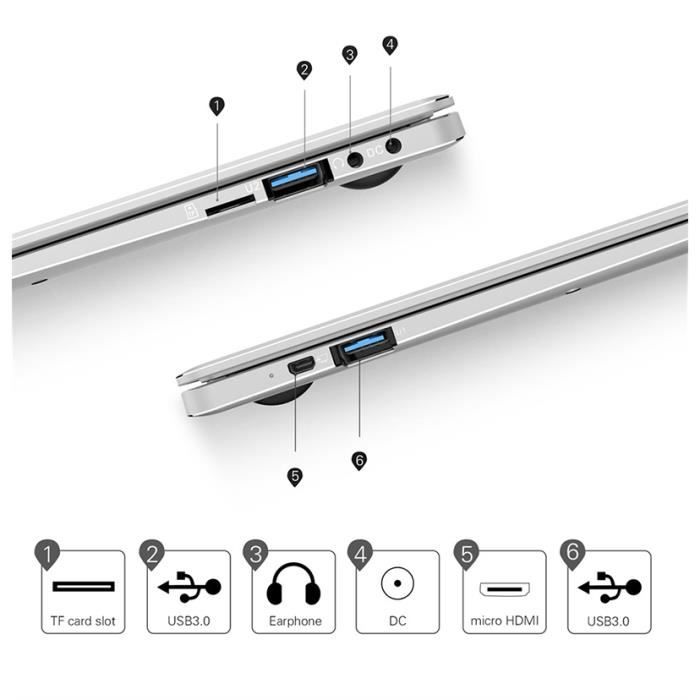 1
2
3
4
U2
DC
5
6

1
TF card slot
2
USB3.0
3
Earphone
4
DC
5
micro HDMI
6
USB3.0