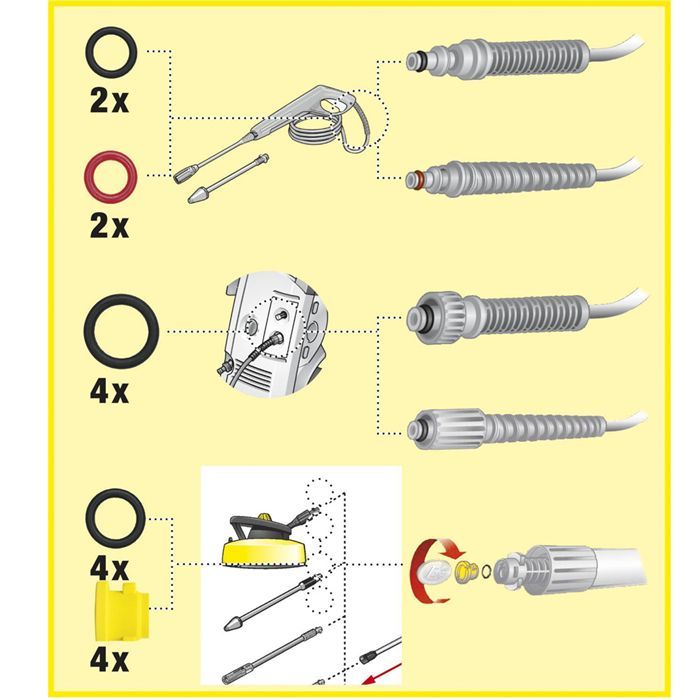 2x

2x

4x

4x

4x