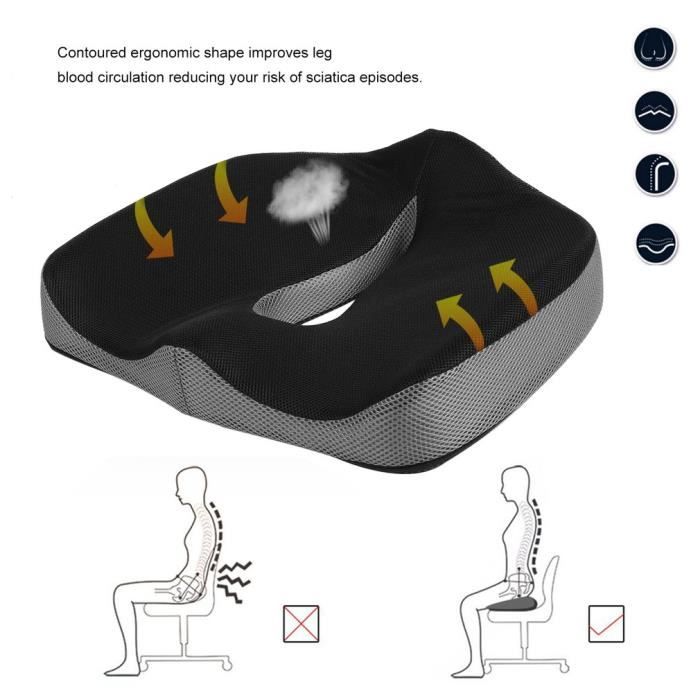 Contoured ergonomic shape improves leg blood circulation reducing your risk of sciatica episodes.