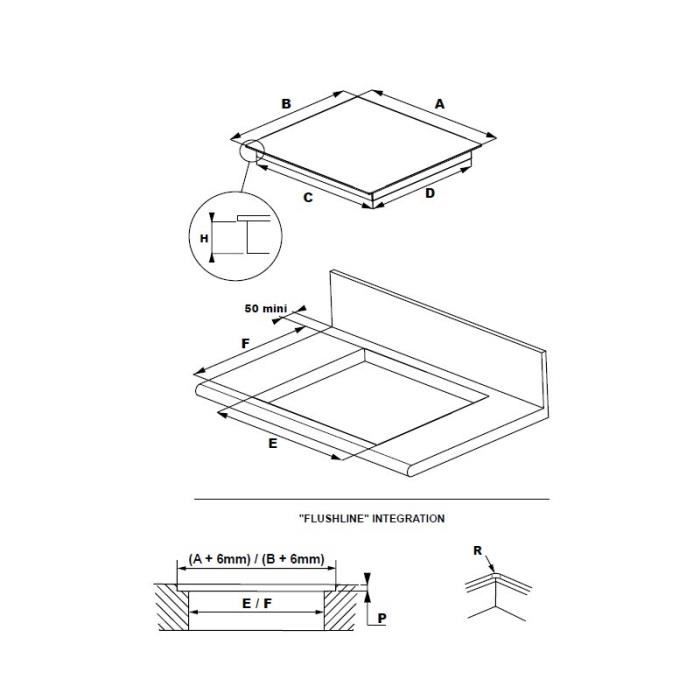 B
A
C
D
H
50 mini
F
E
"FLUSHLINE" INTEGRATION
(A + 6mm) / (B + 6mm)
E / F
P
R