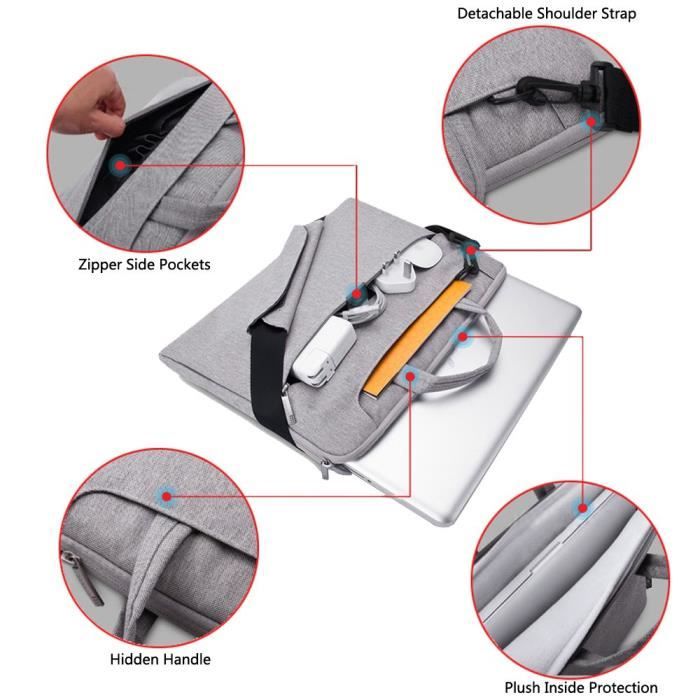 Detachable Shoulder Strap

Zipper Side Pockets

Hidden Handle

Plush Inside Protection