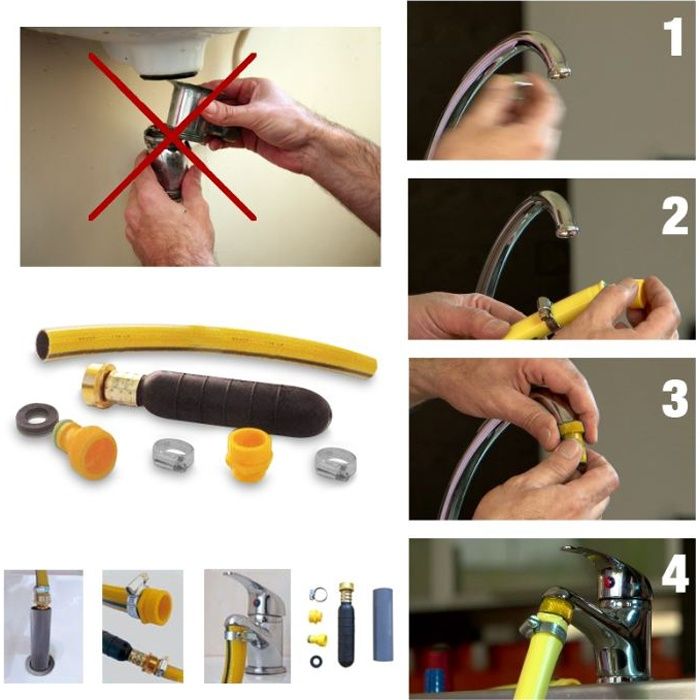 1

2

3

4