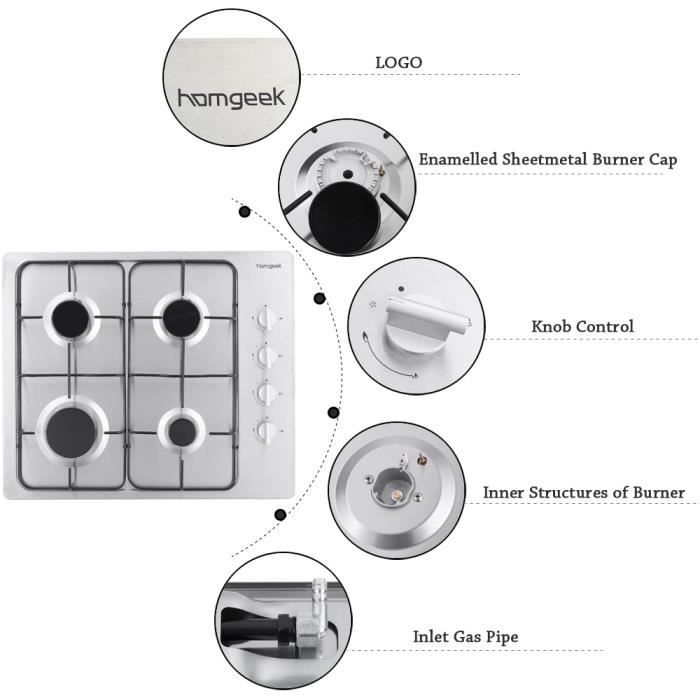 homgeek

LOGO

Enamelled Sheetmetal Burner Cap

homgeek

Knob Control

Inner Structures of Burner

Inlet Gas Pipe